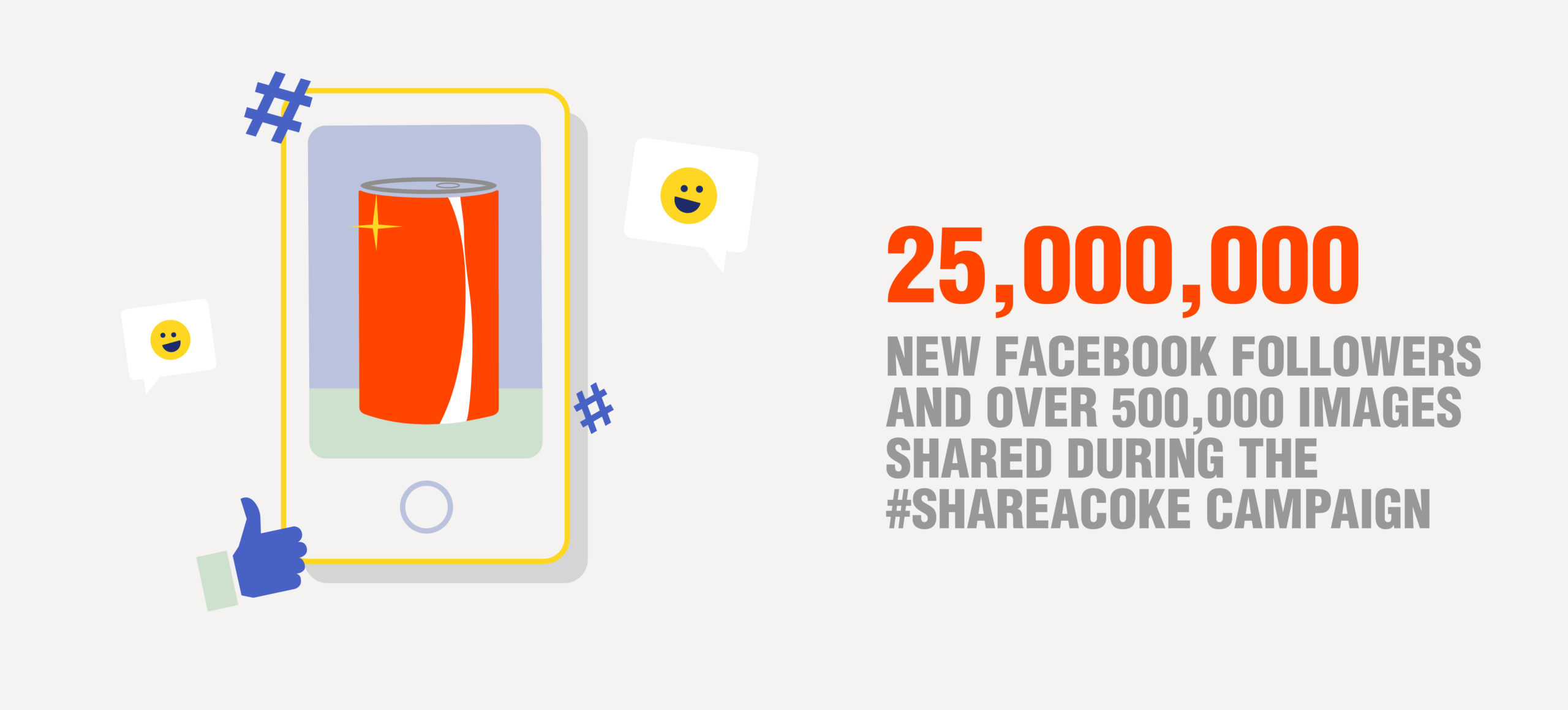 25,000,000

NEW FACEBOOK FOLLOWERS AND OVER 500,000 IMAGES SHARED DURING THE #SHAREACOKE CAMPAIGN