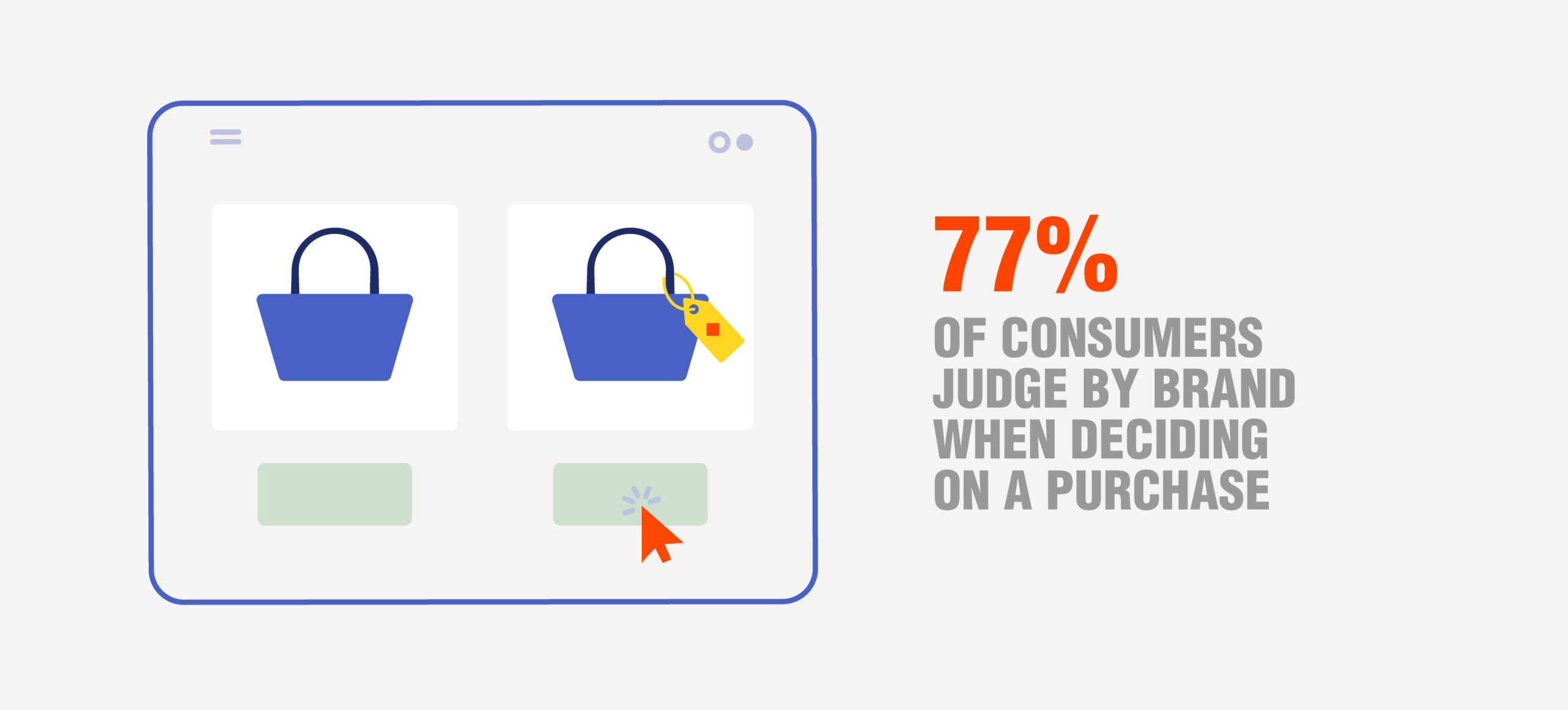 77%

OF CONSUMERS JUDGE BY BRAND WHEN DECIDING ON A PURCHASE